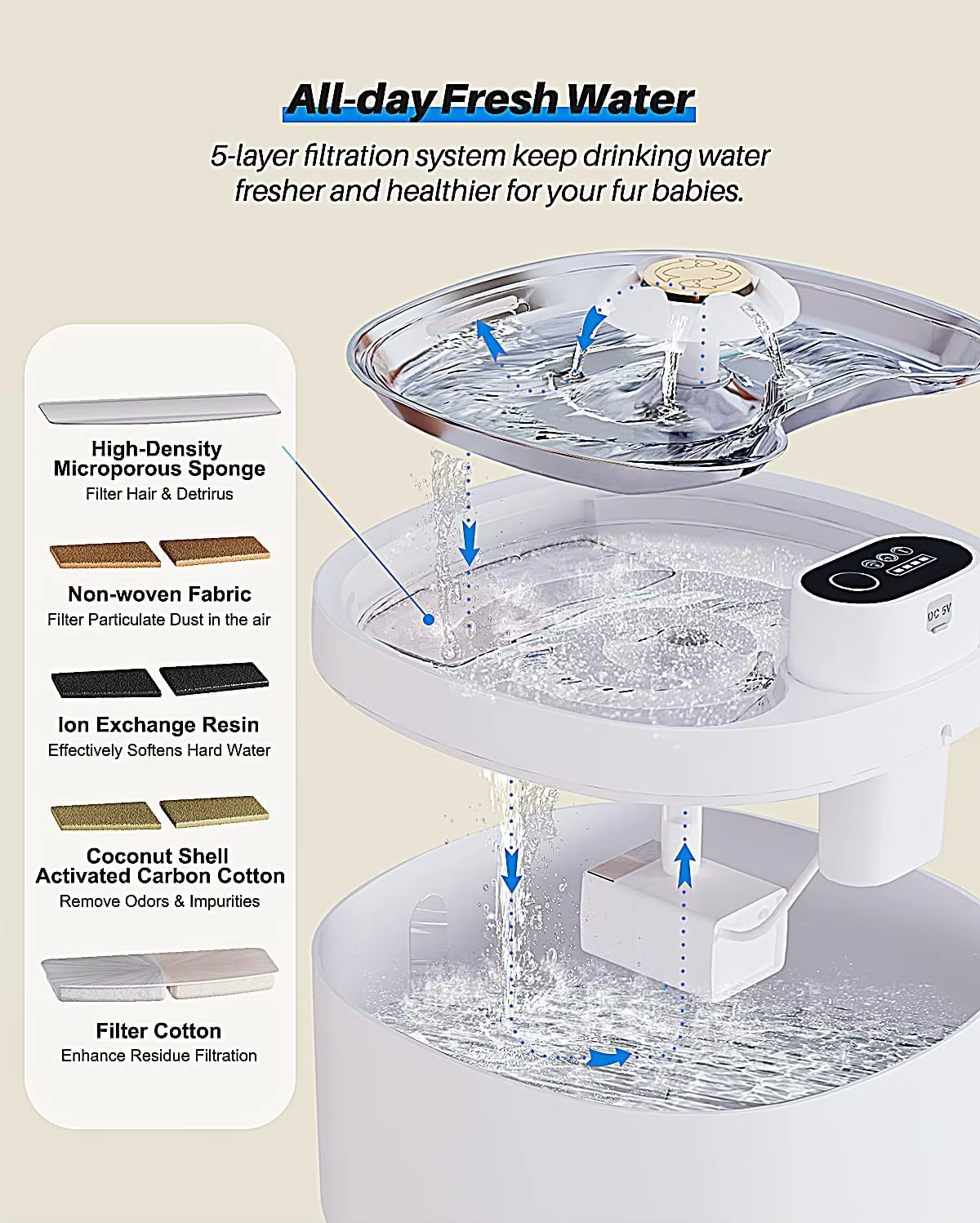 All-day Fresh Water

5-layer filtration system keep drinking water fresher and healthier for your fur babies.

High-Density Microporous Sponge
Filter Hair & Detrirus

Non-woven Fabric
Filter Particulate Dust in the air

Ion Exchange Resin
Effectively Softens Hard Water

Coconut Shell Activated Carbon Cotton
Remove Odors & Impurities

Filter Cotton
Enhance Residue Filtration

DC 5V