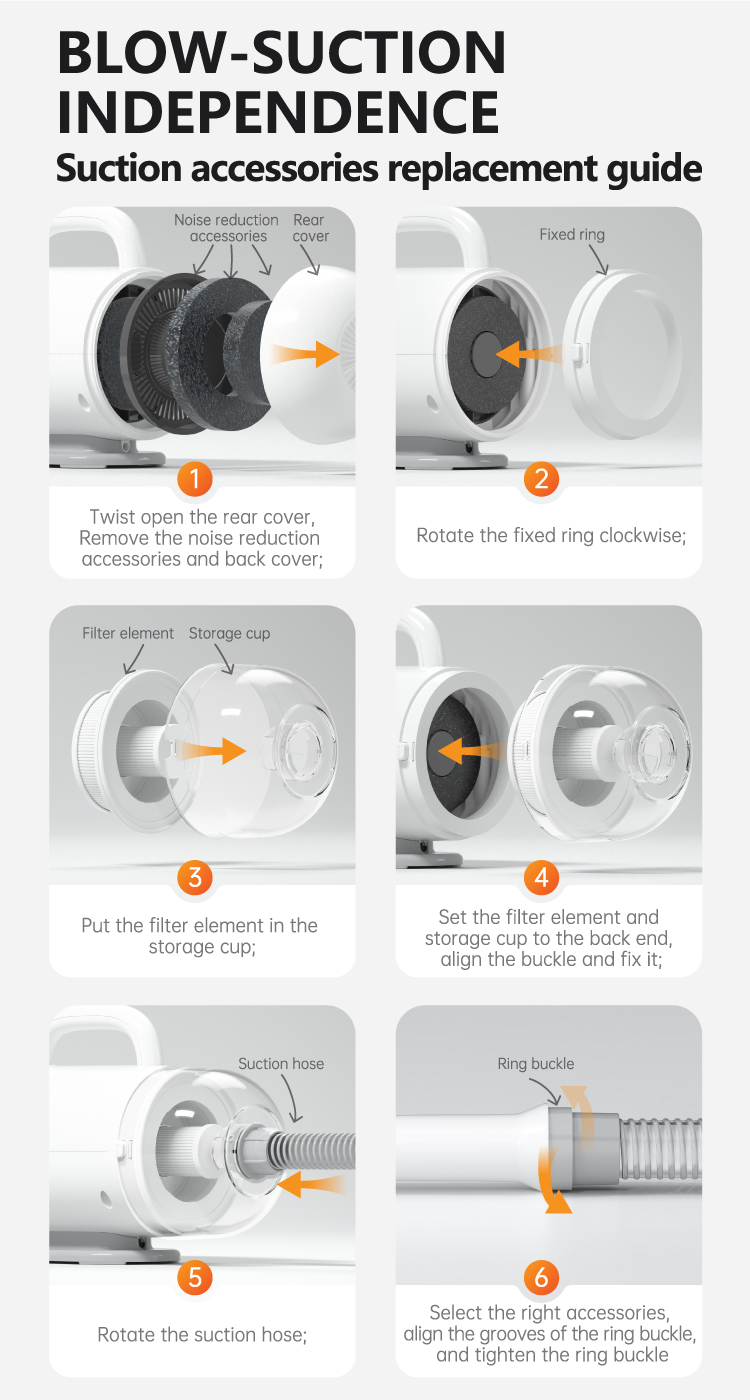 BLOW-SUCTION INDEPENDENCE

Suction accessories replacement guide

Noise reduction accessories

Rear cover

1

Twist open the rear cover, Remove the noise reduction accessories and back cover;

Fixed ring

2

Rotate the fixed ring clockwise;

Filter element

Storage cup

3

Put the filter element in the storage cup;

4

Set the filter element and storage cup to the back end, align the buckle and fix it;

Suction hose

5

Rotate the suction hose;

Ring buckle

6

Select the right accessories, align the grooves of the ring buckle, and tighten the ring buckle